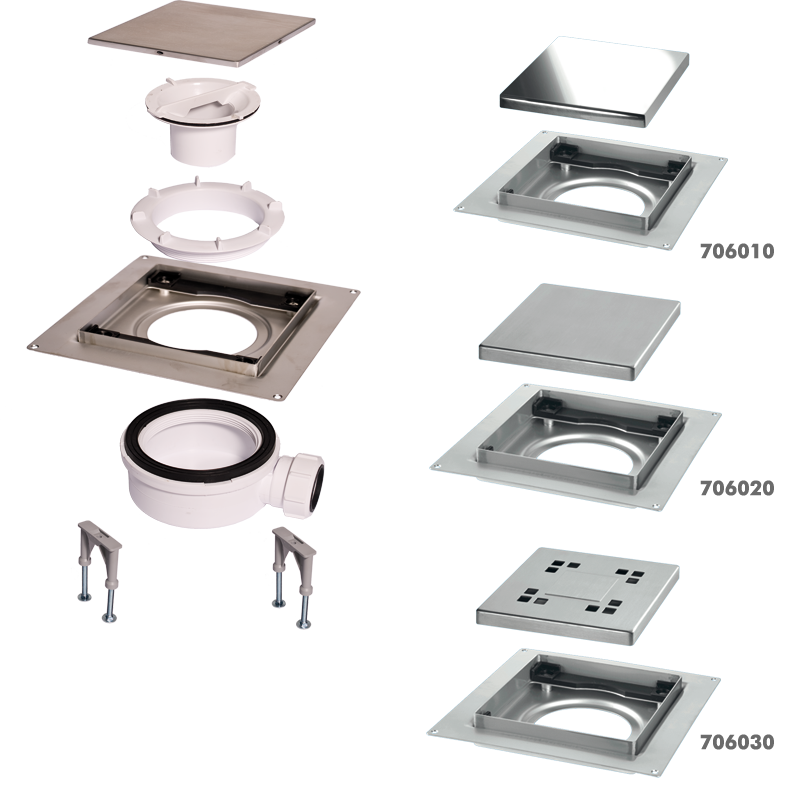 706010

706020

706030